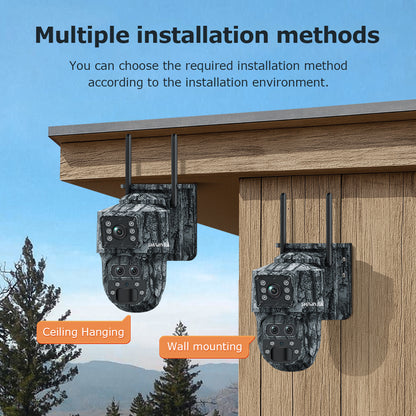 Multiple installation methods

You can choose the required installation method according to the installation environment.

Ceiling Hanging

Wall mounting